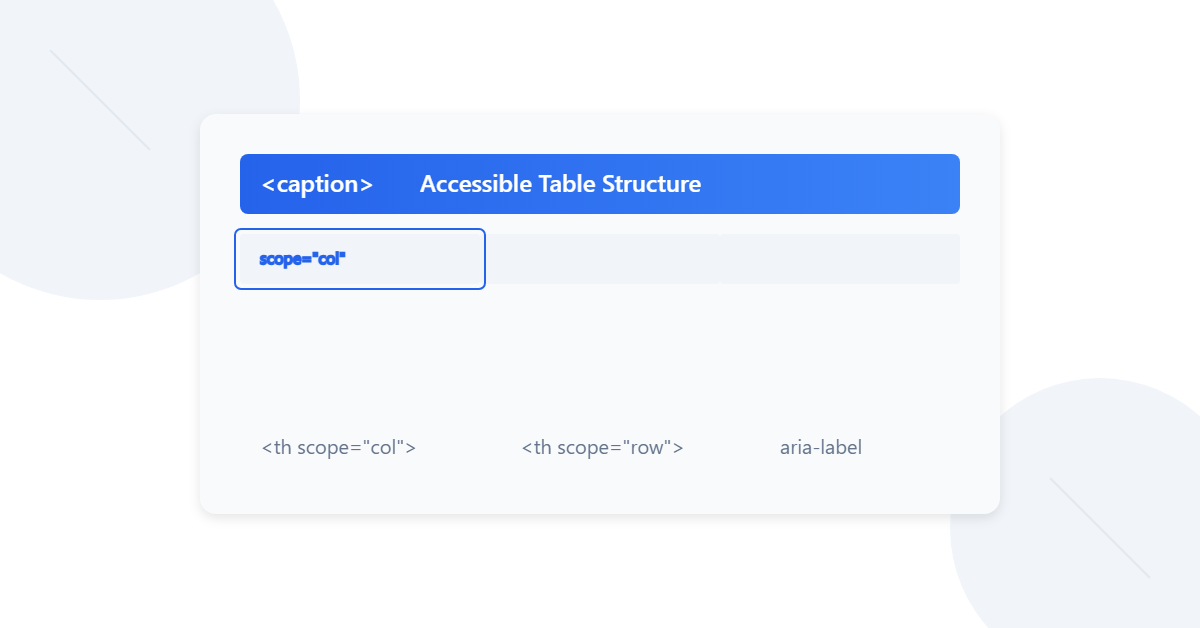 <caption> Accessible Table Structure

scope="col"

<th scope="col"> <th scope="row"> aria-label